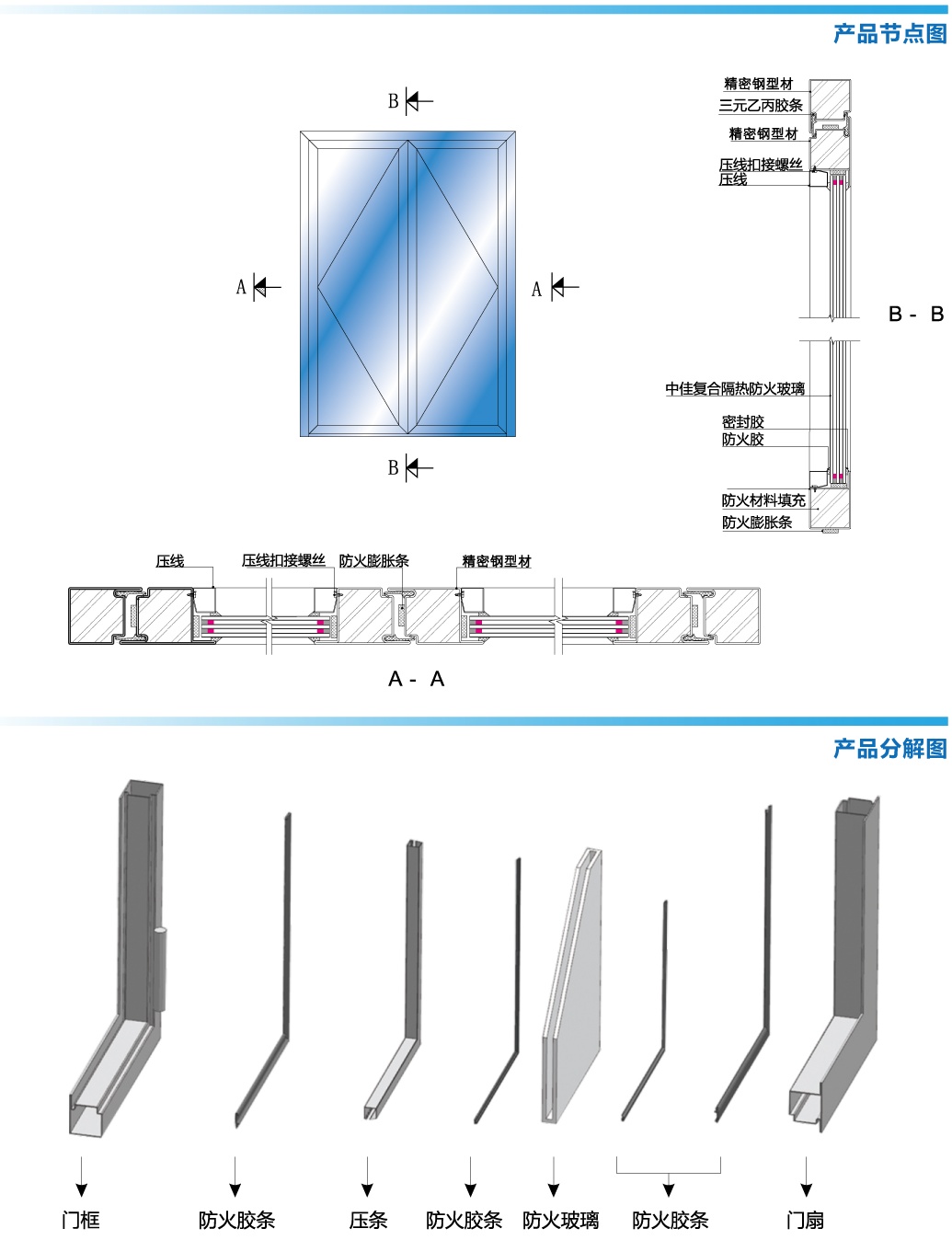 产品节点图

B

A

A

B

精密钢型材
三元乙丙胶条
精密钢型材
压线扣接螺丝
压线

B - B

中佳复合隔热防火玻璃
密封胶
防火胶
防火材料填充
防火膨胀条

压线
压线扣接螺丝
防火膨胀条
精密钢型材

A - A

产品分解图

门框
防火胶条
压条
防火胶条
防火玻璃
防火胶条
门扇